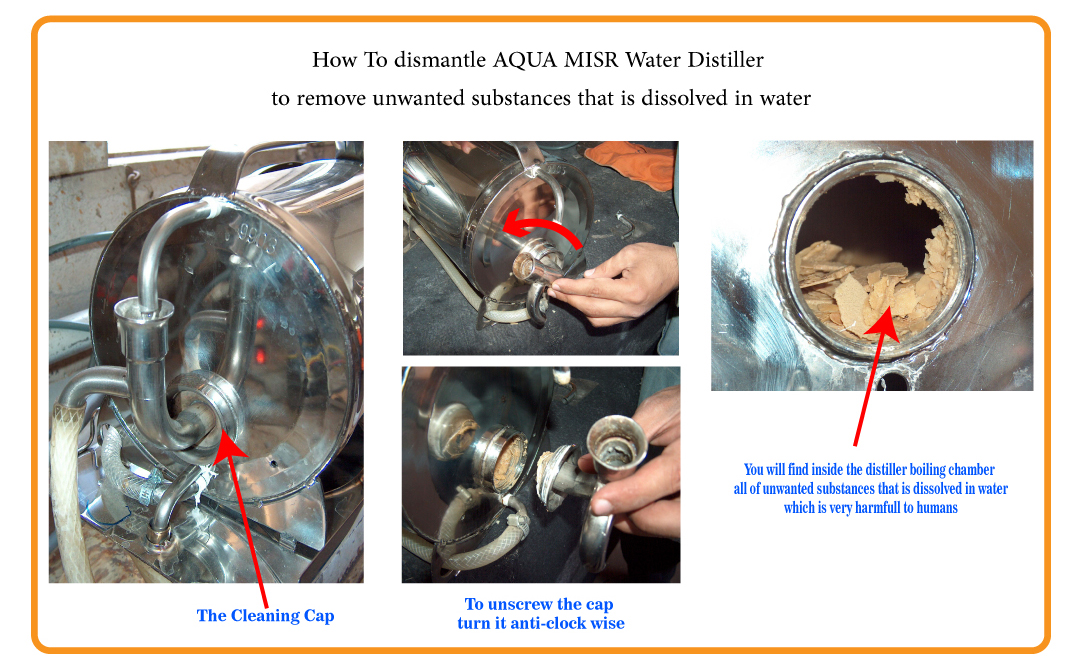 How To dismantle AQUA MISR Water Distiller
to remove unwanted substances that is dissolved in water

The Cleaning Cap

To unscrew the cap
turn it anti-clock wise

You will find inside the distiller boiling chamber
all of unwanted substances that is dissolved in water
which is very harmfull to humans